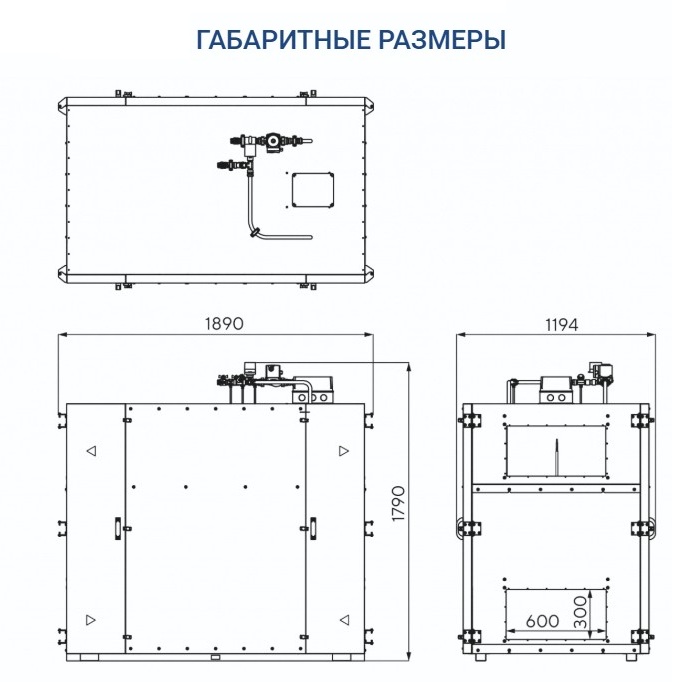 ГАБАРИТНЫЕ РАЗМЕРЫ

1890

1194

1790

600

300