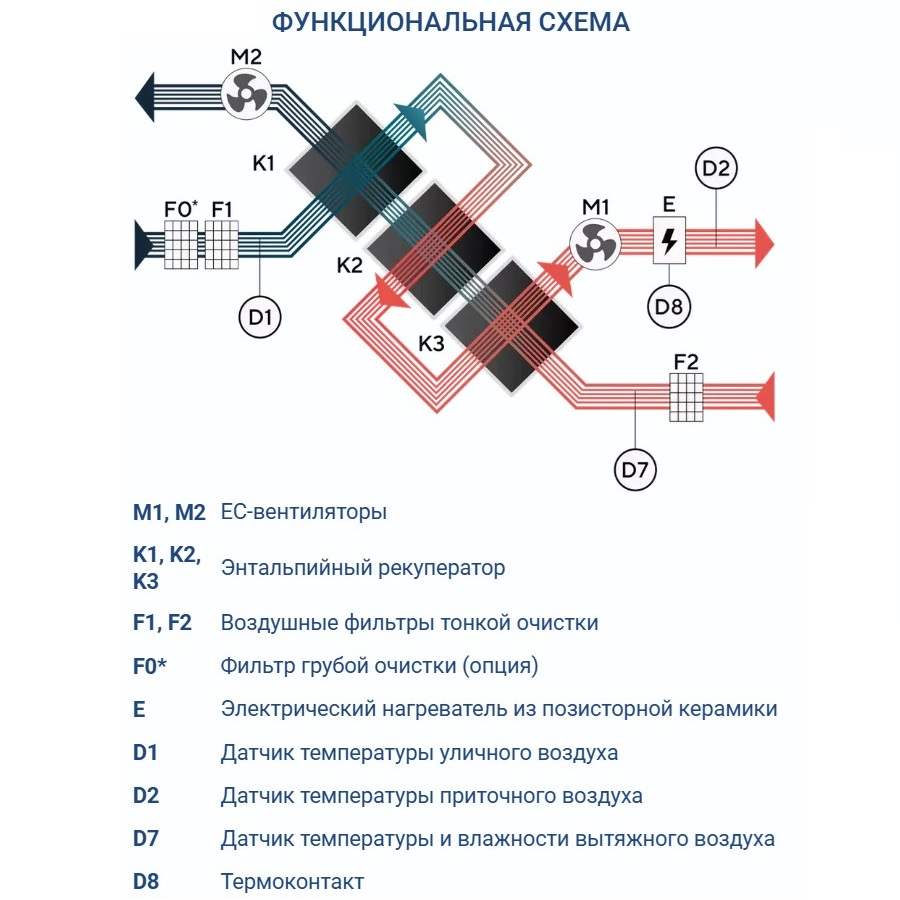 ФУНКЦИОНАЛЬНАЯ СХЕМА

M2
K1
F0* F1
D1
K2
K3
M1
E
D2
D8
F2
D7

| | |
|---|---|
| M1, M2 | EC-вентиляторы |
| K1, K2, K3 | Энтальпийный рекуператор |
| F1, F2 | Воздушные фильтры тонкой очистки |
| F0* | Фильтр грубой очистки (опция) |
| E | Электрический нагреватель из позисторной керамики |
| D1 | Датчик температуры уличного воздуха |
| D2 | Датчик температуры приточного воздуха |
| D7 | Датчик температуры и влажности вытяжного воздуха |
| D8 | Термоконтакт |